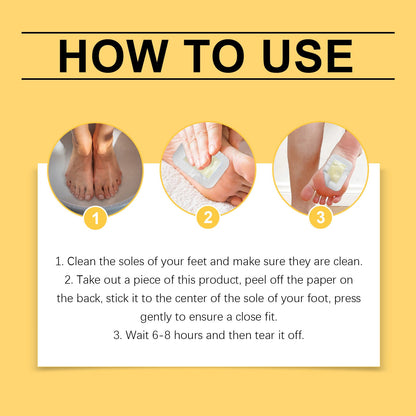 HOW TO USE

1

2

3

1. Clean the soles of your feet and make sure they are clean.
2. Take out a piece of this product, peel off the paper on the back, stick it to the center of the sole of your foot, press gently to ensure a close fit.
3. Wait 6-8 hours and then tear it off.