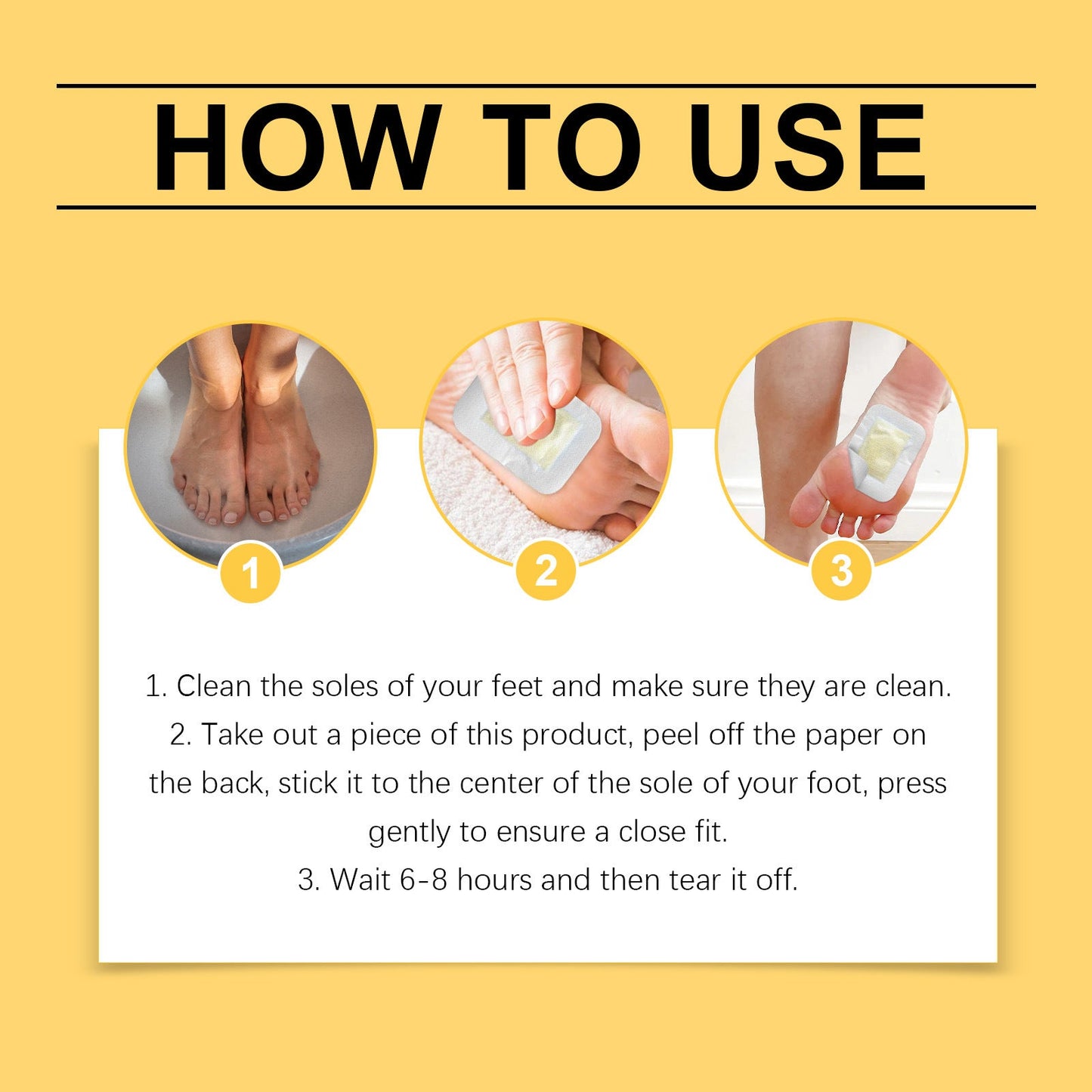 HOW TO USE

1

2

3

1. Clean the soles of your feet and make sure they are clean.
2. Take out a piece of this product, peel off the paper on the back, stick it to the center of the sole of your foot, press gently to ensure a close fit.
3. Wait 6-8 hours and then tear it off.